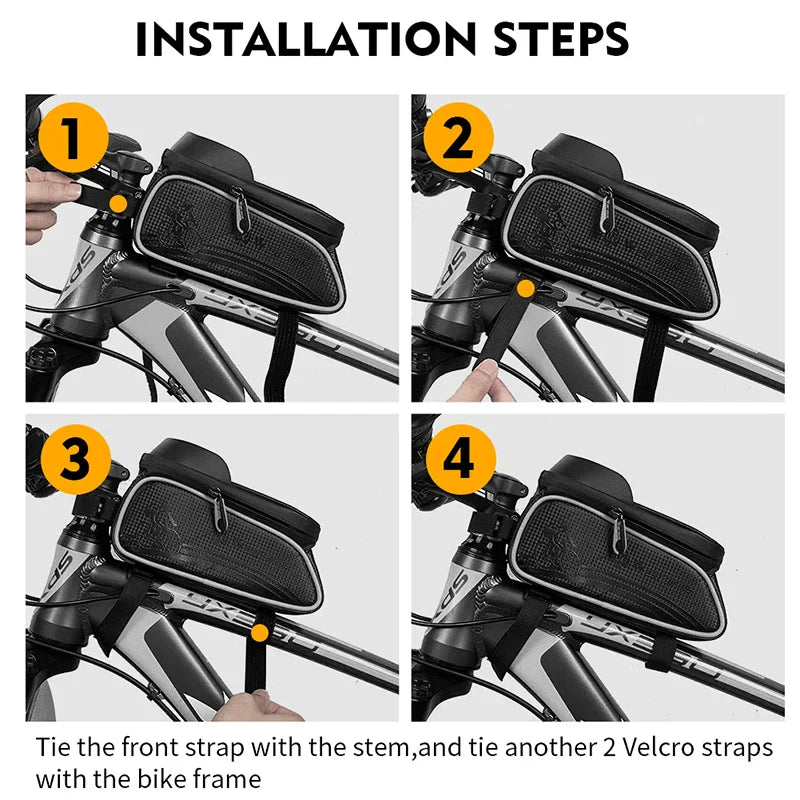 INSTALLATION STEPS

1

2

3

4

Tie the front strap with the stem,and tie another 2 Velcro straps with the bike frame